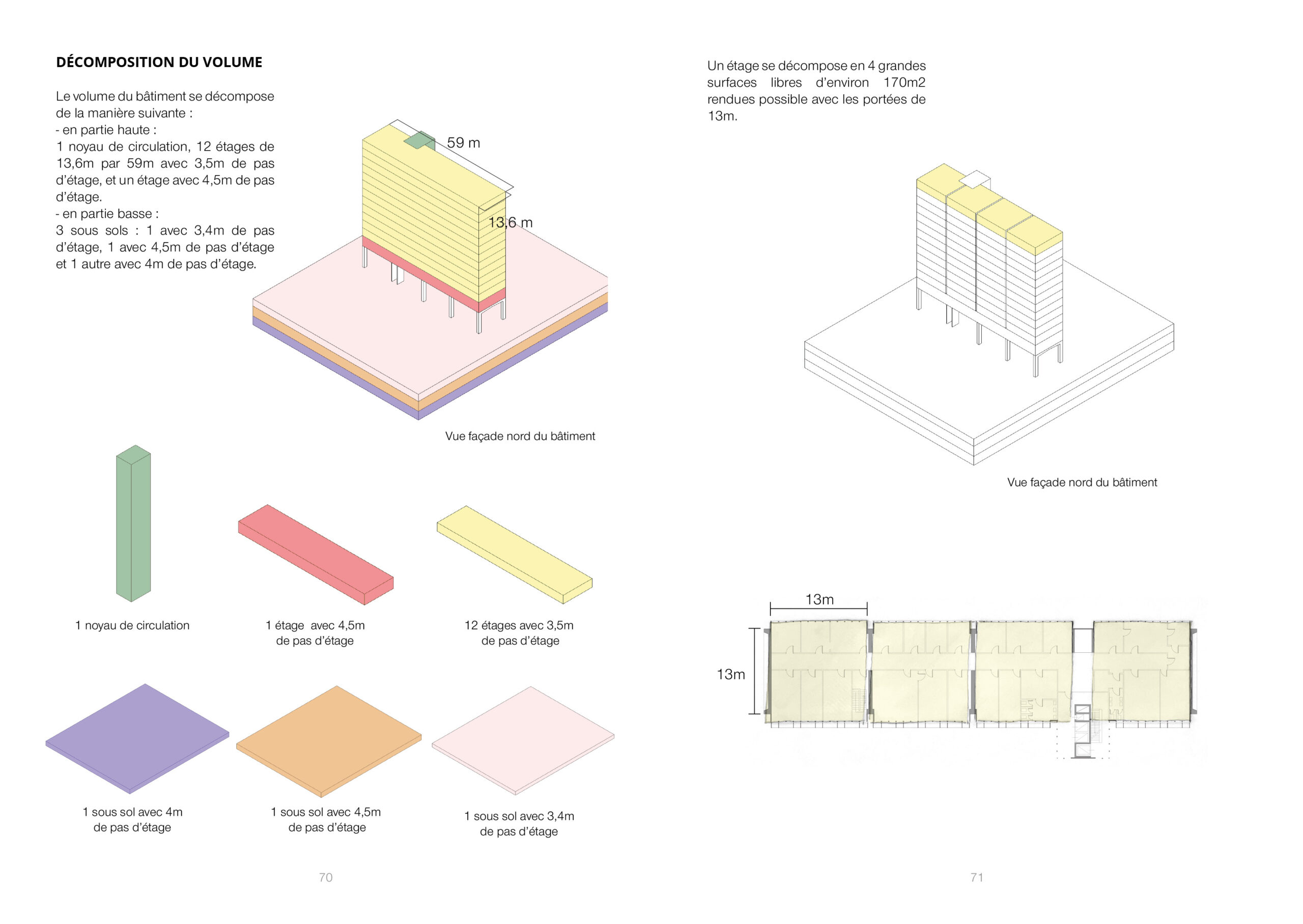 DÉCOMPOSITION DU VOLUME

Le volume du bâtiment se décompose de la manière suivante :
- en partie haute :
1 noyau de circulation, 12 étages de 13,6m par 59m avec 3,5m de pas d'étage, et un étage avec 4,5m de pas d'étage.
- en partie basse :
3 sous sols : 1 avec 3,4m de pas d'étage, 1 avec 4,5m de pas d'étage et 1 autre avec 4m de pas d'étage.

59 m

13,6 m

Vue façade nord du bâtiment

1 noyau de circulation

1 étage avec 4,5m de pas d'étage

12 étages avec 3,5m de pas d'étage

1 sous sol avec 4m de pas d'étage

1 sous sol avec 4,5m de pas d'étage

1 sous sol avec 3,4m de pas d'étage

70

Un étage se décompose en 4 grandes surfaces libres d'environ 170m2 rendues possible avec les portées de 13m.

Vue façade nord du bâtiment

13m

13m

71