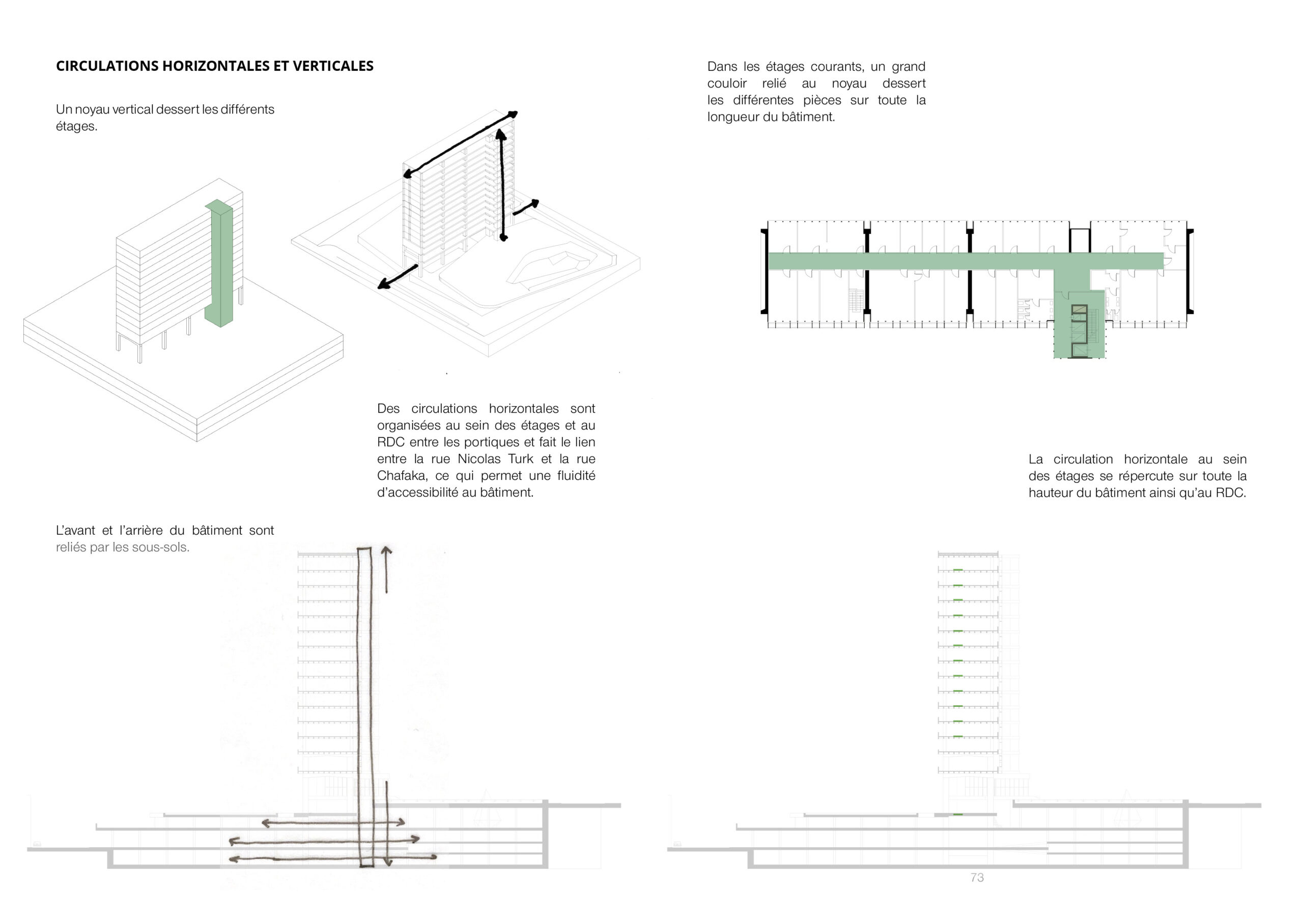 CIRCULATIONS HORIZONTALES ET VERTICALES

Un noyau vertical dessert les différents étages.

Des circulations horizontales sont organisées au sein des étages et au RDC entre les portiques et fait le lien entre la rue Nicolas Turk et la rue Chafaka, ce qui permet une fluidité d'accessibilité au bâtiment.

L'avant et l'arrière du bâtiment sont reliés par les sous-sols.

Dans les étages courants, un grand couloir relié au noyau dessert les différentes pièces sur toute la longueur du bâtiment.

La circulation horizontale au sein des étages se répercute sur toute la hauteur du bâtiment ainsi qu'au RDC.

73